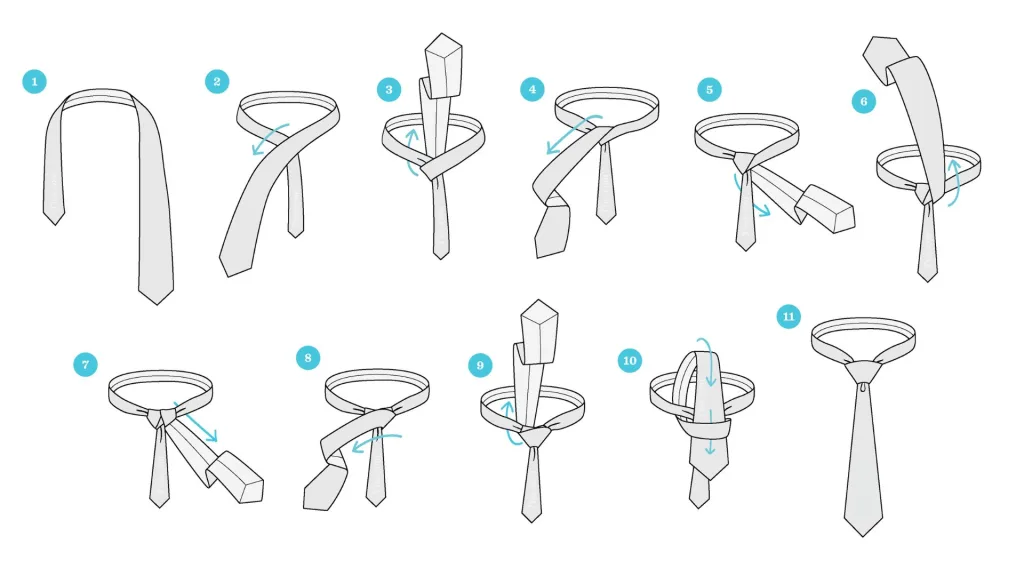 1

2

3

4

5

6

7

8

9

10

11