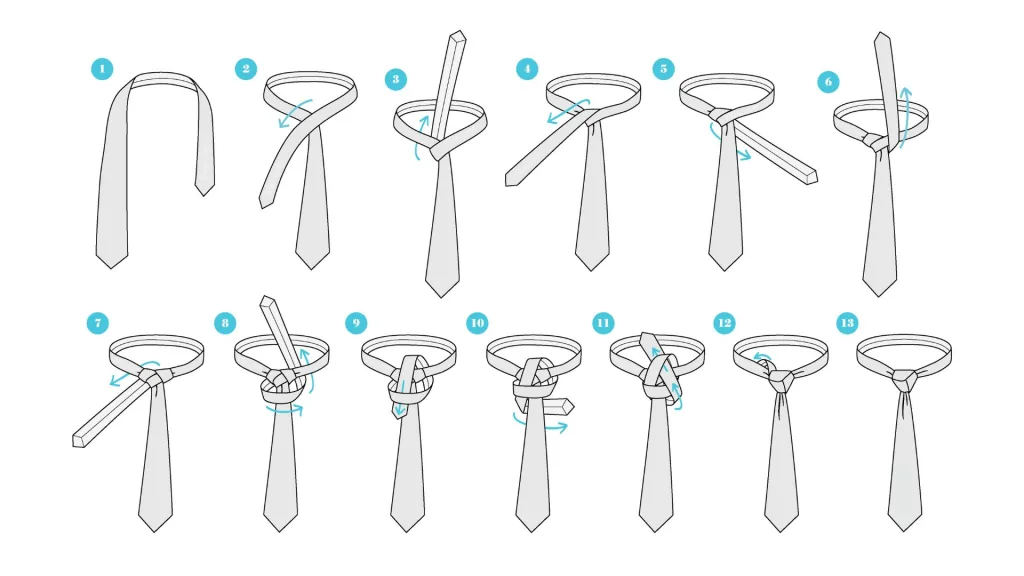 1
2
3
4
5
6
7
8
9
10
11
12
13